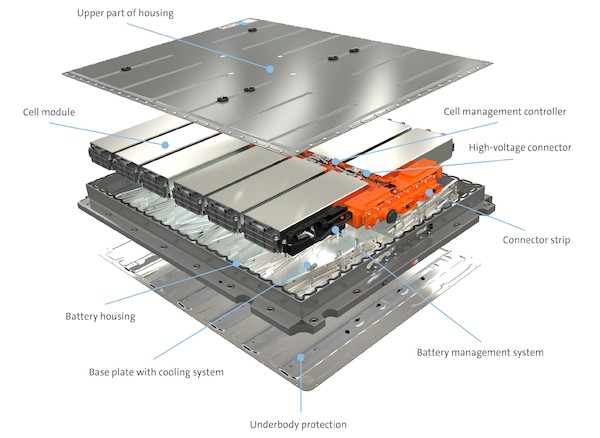 Upper part of housing

Cell module

Cell management controller

High-voltage connector

Connector strip

Battery housing

Battery management system

Base plate with cooling system

Underbody protection